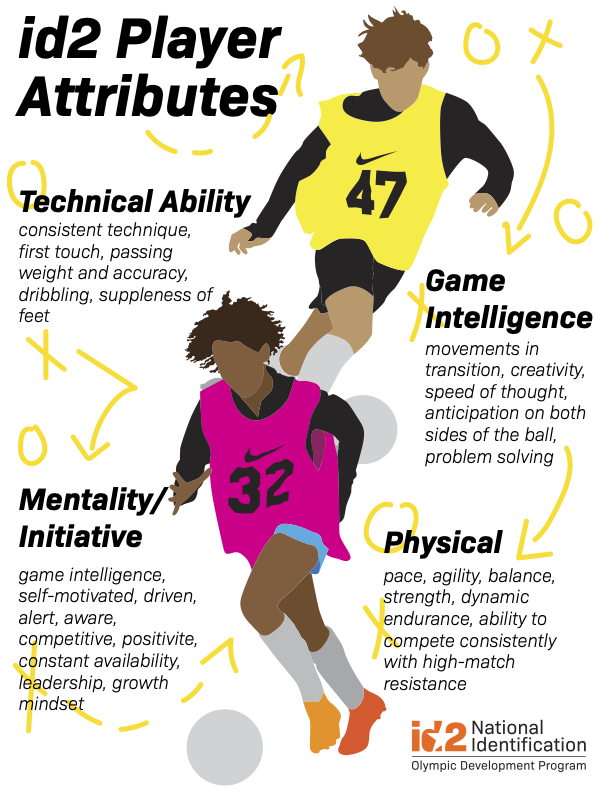 id2 Player Attributes

Technical Ability
consistent technique, first touch, passing weight and accuracy, dribbling, suppleness of feet

47

Game Intelligence
movements in transition, creativity, speed of thought, anticipation on both sides of the ball, problem solving

32

Mentality/ Initiative
game intelligence, self-motivated, driven, alert, aware, competitive, positivite, constant availability, leadership, growth mindset

Physical
pace, agility, balance, strength, dynamic endurance, ability to compete consistently with high-match resistance

id2 National Identification
Olympic Development Program