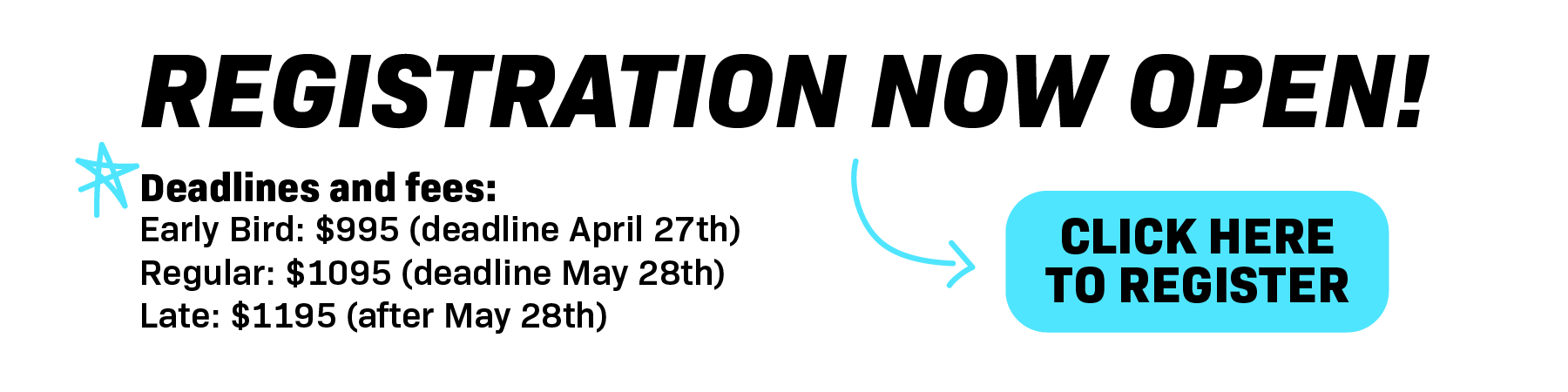 REGISTRATION NOW OPEN!

Deadlines and fees:
Early Bird: $995 (deadline April 27th)
Regular: $1095 (deadline May 28th)
Late: $1195 (after May 28th)

CLICK HERE
TO REGISTER