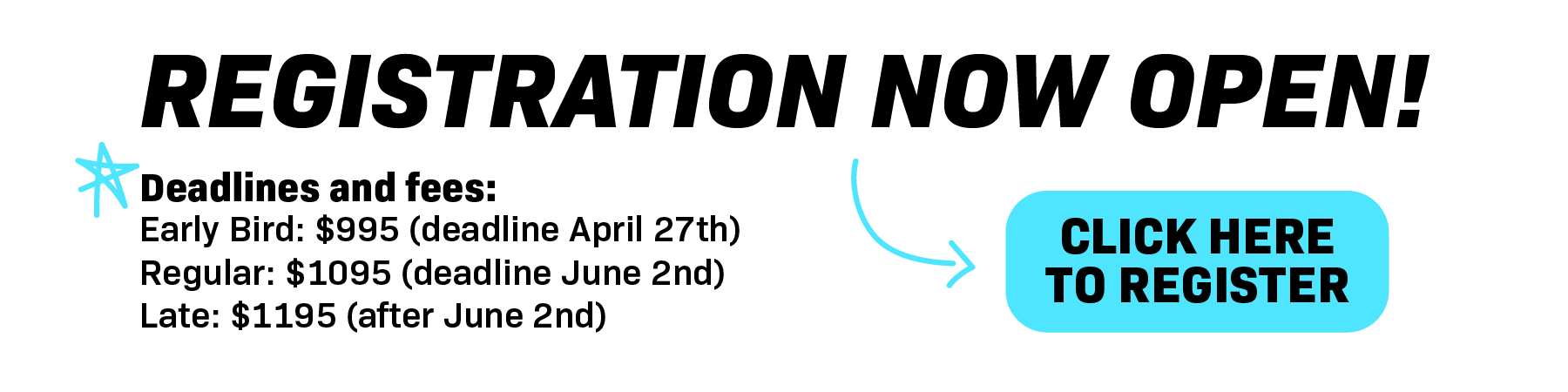 REGISTRATION NOW OPEN!

Deadlines and fees:
Early Bird: $995 (deadline April 27th)
Regular: $1095 (deadline June 2nd)
Late: $1195 (after June 2nd)

CLICK HERE
TO REGISTER